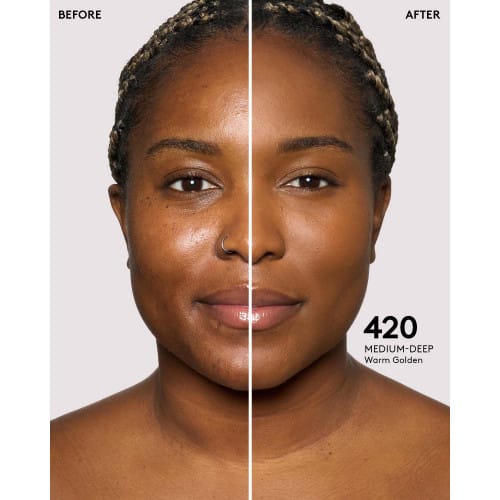 BEFORE

AFTER

420
MEDIUM-DEEP
Warm Golden